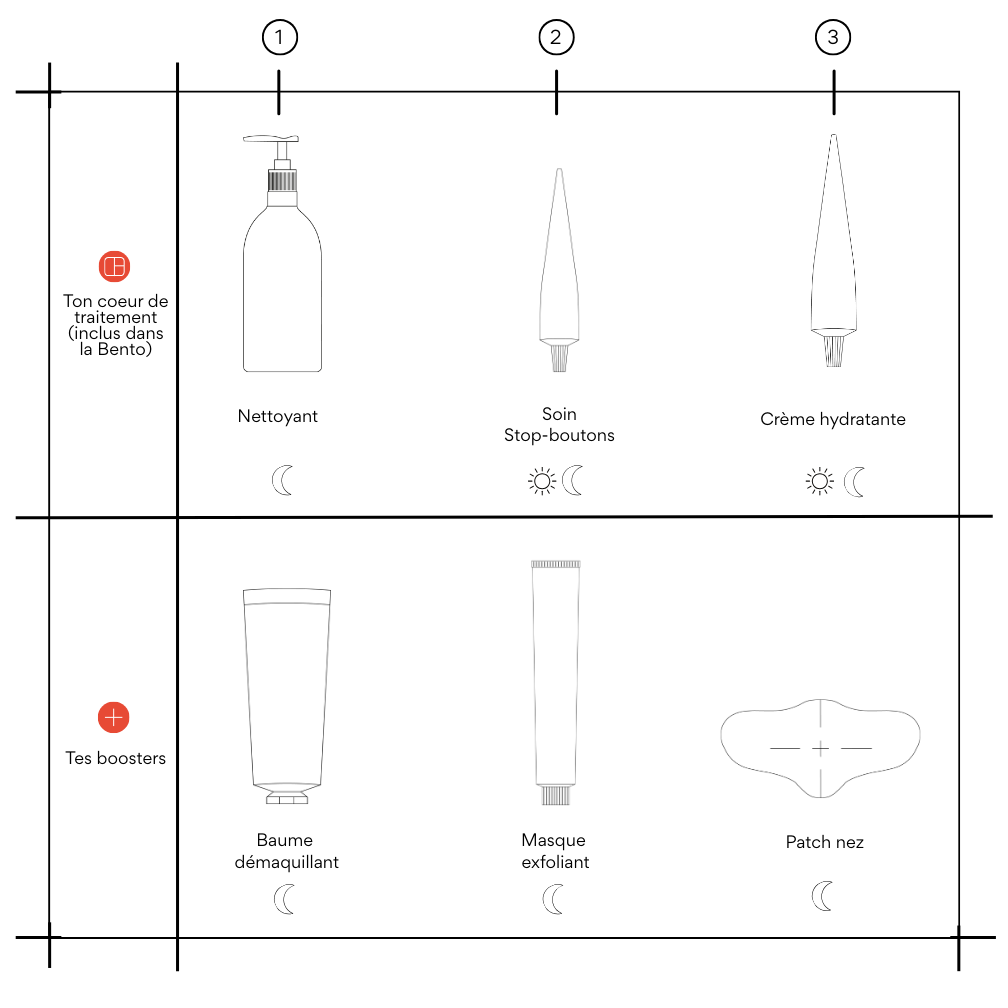 1
2
3

Ton coeur de traitement (inclus dans la Bento)

Nettoyant

Soin
Stop-boutons

Crème hydratante

Tes boosters

Baume démaquillant

Masque exfoliant

Patch nez