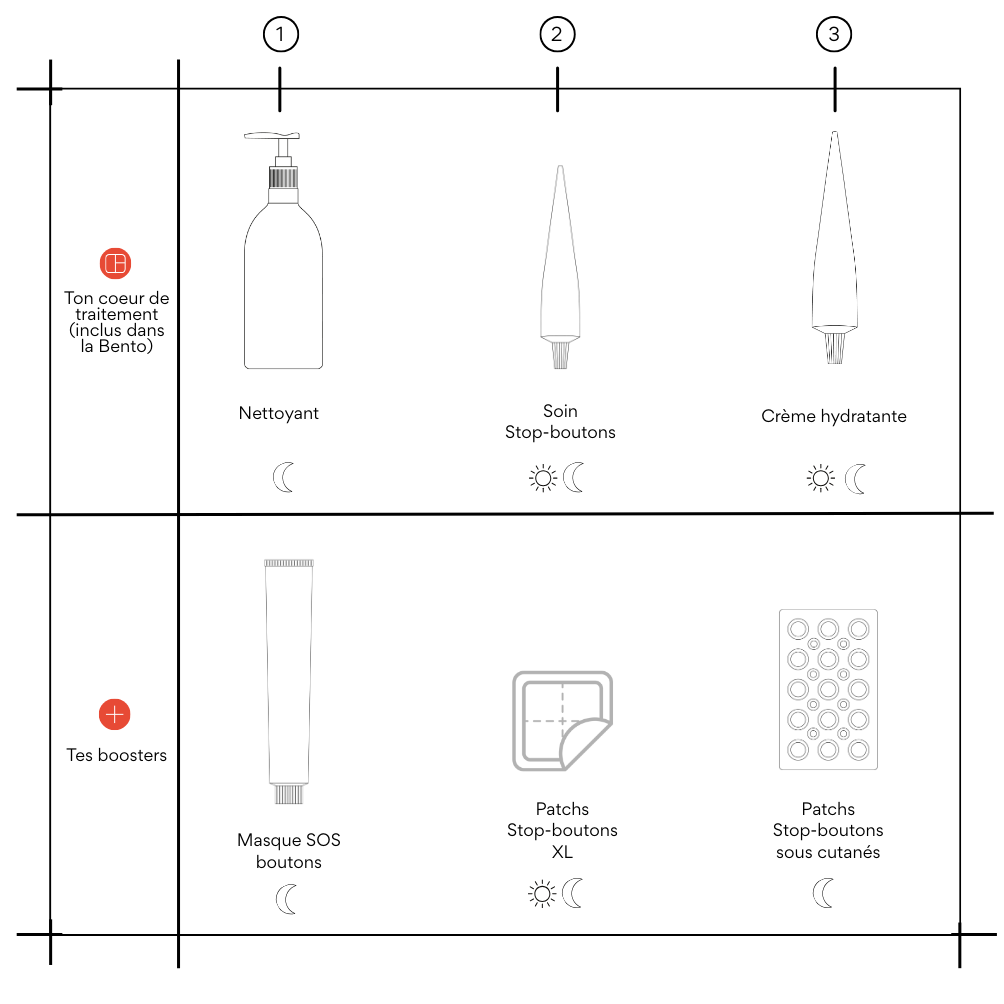 | | 1 | 2 | 3 |
|---|---|---|---|
| Ton coeur de traitement (inclus dans la Bento) | Nettoyant | Soin Stop-boutons | Crème hydratante |
| Tes boosters | Masque SOS boutons | Patchs Stop-boutons XL | Patchs Stop-boutons sous cutanés |